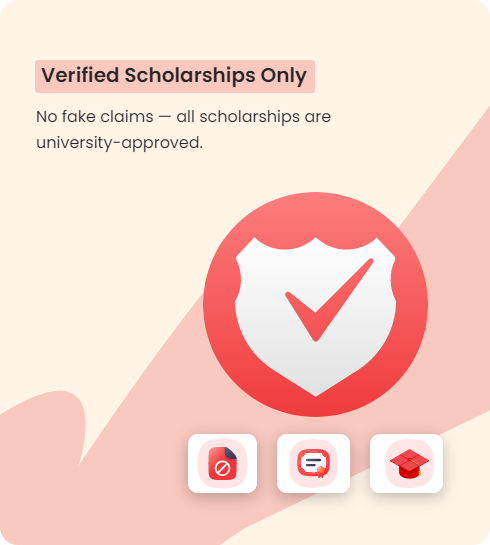 Verified Scholarships Only

No fake claims — all scholarships are university-approved.